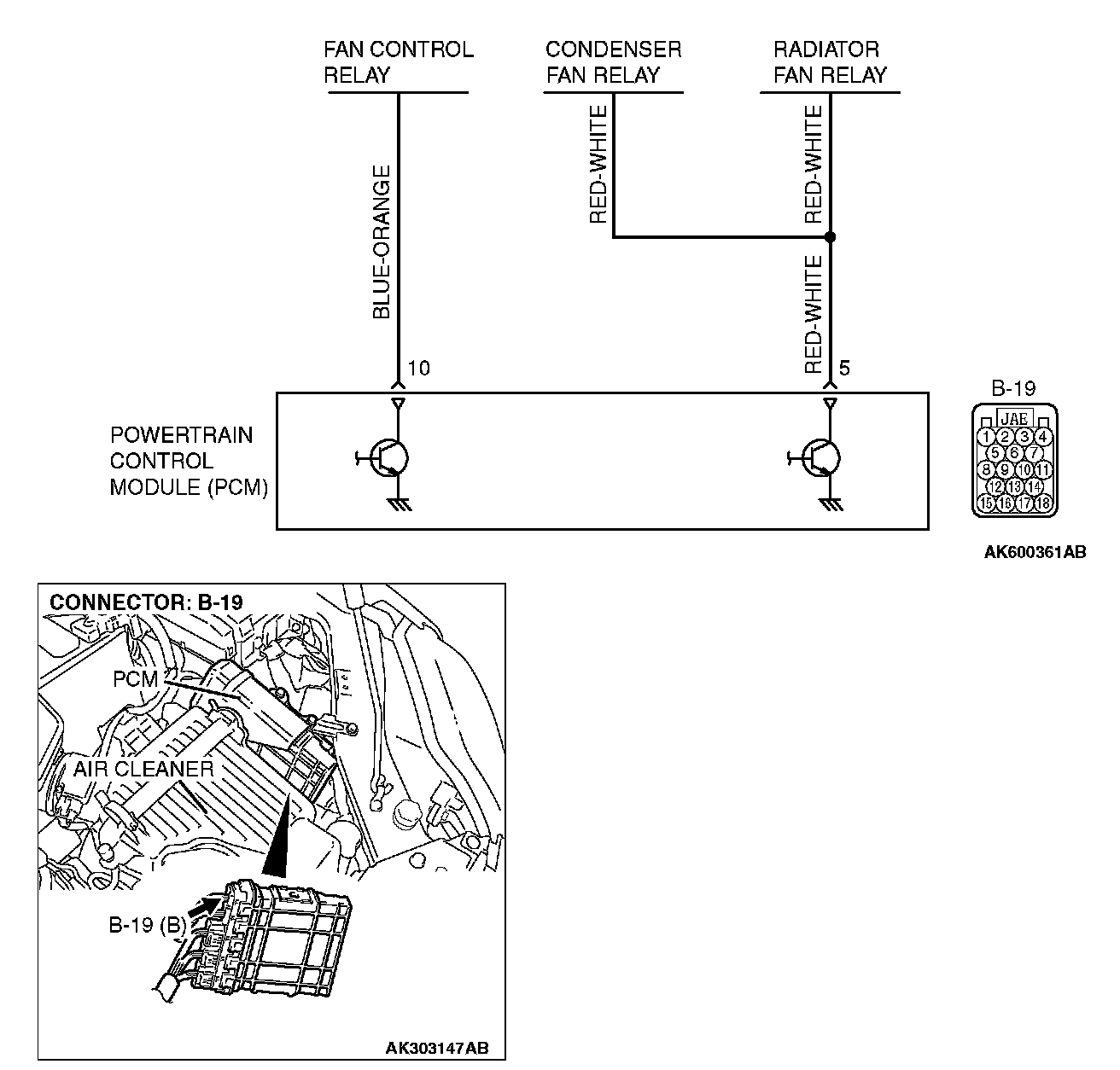 FAN CONTROL RELAY

CONDENSER FAN RELAY

RADIATOR FAN RELAY

BLUE-ORANGE

RED-WHITE

RED-WHITE

RED-WHITE

10

5

POWERTRAIN CONTROL MODULE (PCM)

B-19

JAE

1 2 3 4
5 6 7
8 9 10 11
12 13 14
15 16 17 18

AK600361AB

CONNECTOR: B-19

PCM

AIR CLEANER

B-19 (B)

AK303147AB