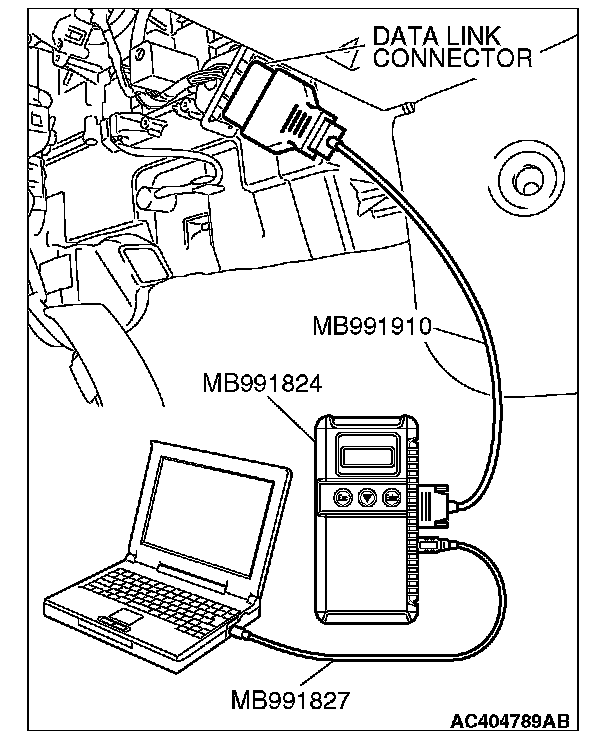 DATA LINK CONNECTOR

MB991910

MB991824

MB991827

AC404789AB