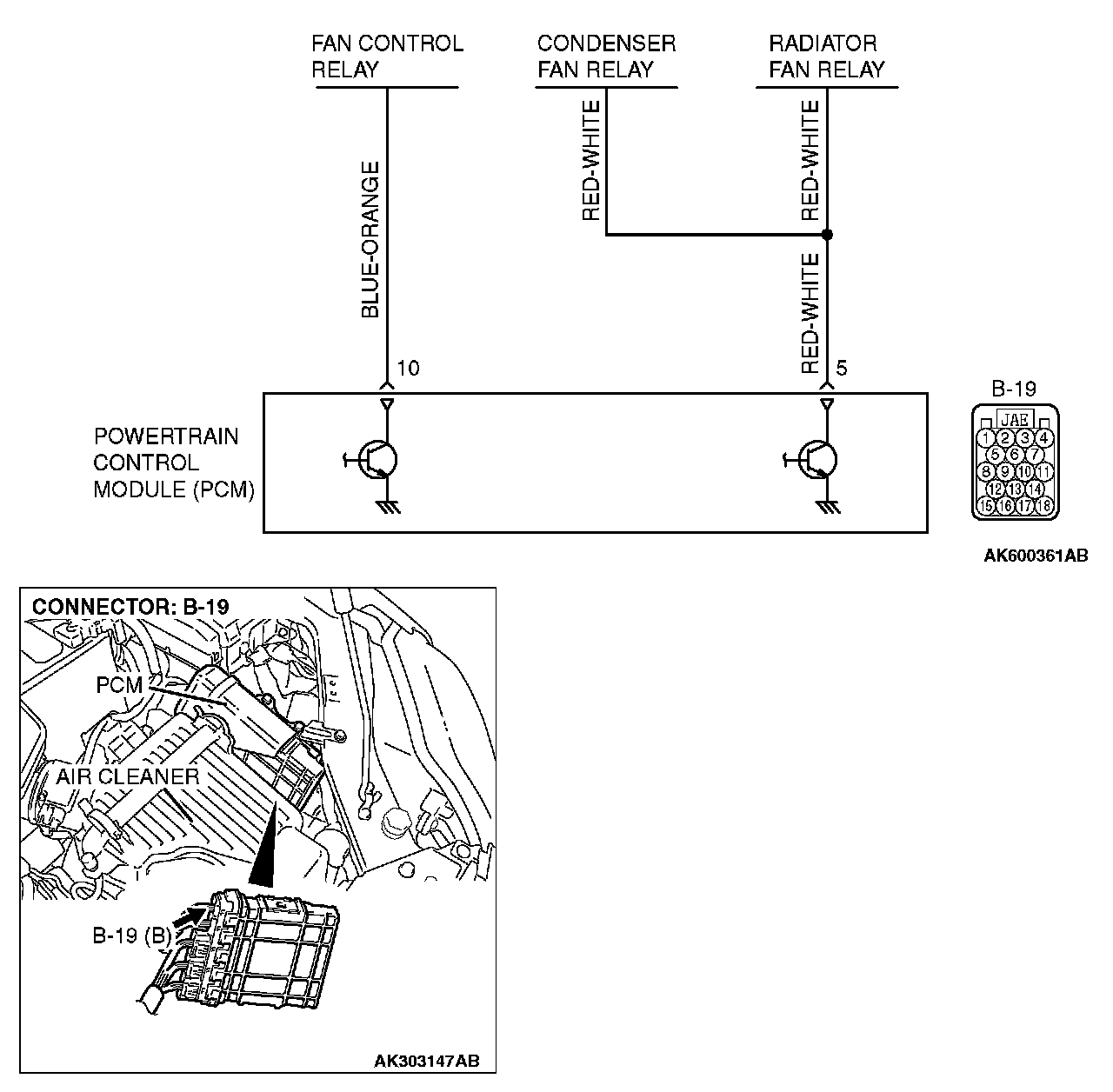 FAN CONTROL RELAY

CONDENSER FAN RELAY

RADIATOR FAN RELAY

BLUE-ORANGE

RED-WHITE

RED-WHITE

RED-WHITE

10

5

POWERTRAIN CONTROL MODULE (PCM)

B-19

JAE

1 2 3 4
5 6 7
8 9 10 11
12 13 14
15 16 17 18

AK600361AB

CONNECTOR: B-19

PCM

AIR CLEANER

B-19 (B)

AK303147AB