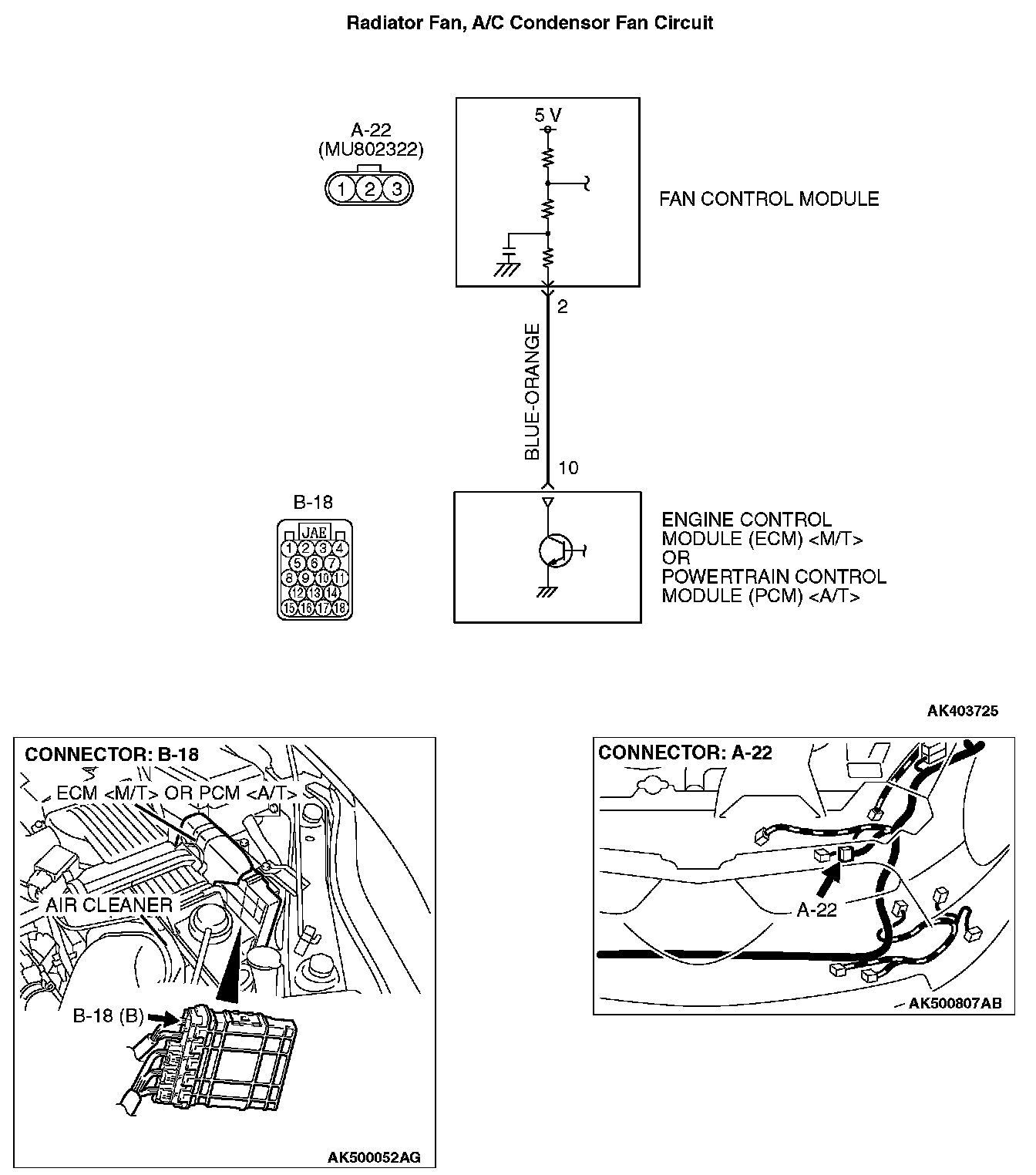 Radiator Fan, A/C Condensor Fan Circuit

A-22
(MU802322)
1 2 3

5 V

FAN CONTROL MODULE

2

BLUE-ORANGE

10

B-18
JAE
1 2 3 4
5 6 7
8 9 10 11
12 13 14
15 16 17 18

ENGINE CONTROL MODULE (ECM) <M/T>
OR
POWERTRAIN CONTROL MODULE (PCM) <A/T>

AK403725

CONNECTOR: B-18
ECM <M/T> OR PCM <A/T>
AIR CLEANER
B-18 (B)
AK500052AG

CONNECTOR: A-22
A-22
AK500807AB