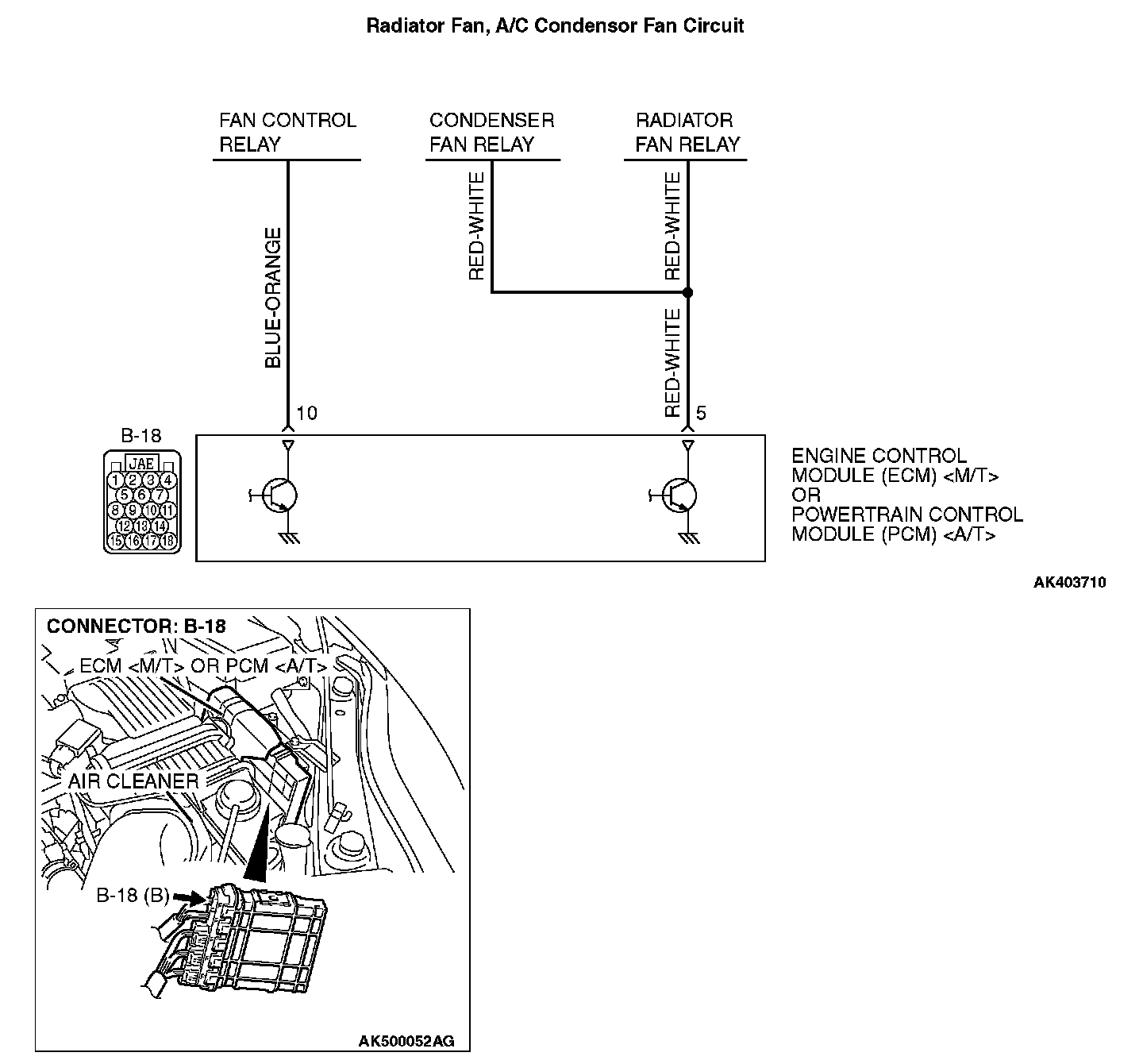 Radiator Fan, A/C Condensor Fan Circuit

FAN CONTROL RELAY

CONDENSER FAN RELAY

RADIATOR FAN RELAY

BLUE-ORANGE

RED-WHITE

RED-WHITE

RED-WHITE

10

5

B-18

JAE

1 2 3 4
5 6 7
8 9 10 11
12 13 14
15 16 17 18

ENGINE CONTROL MODULE (ECM) <M/T> OR POWERTRAIN CONTROL MODULE (PCM) <A/T>

AK403710

CONNECTOR: B-18

ECM <M/T> OR PCM <A/T>

AIR CLEANER

B-18 (B)

AK500052AG