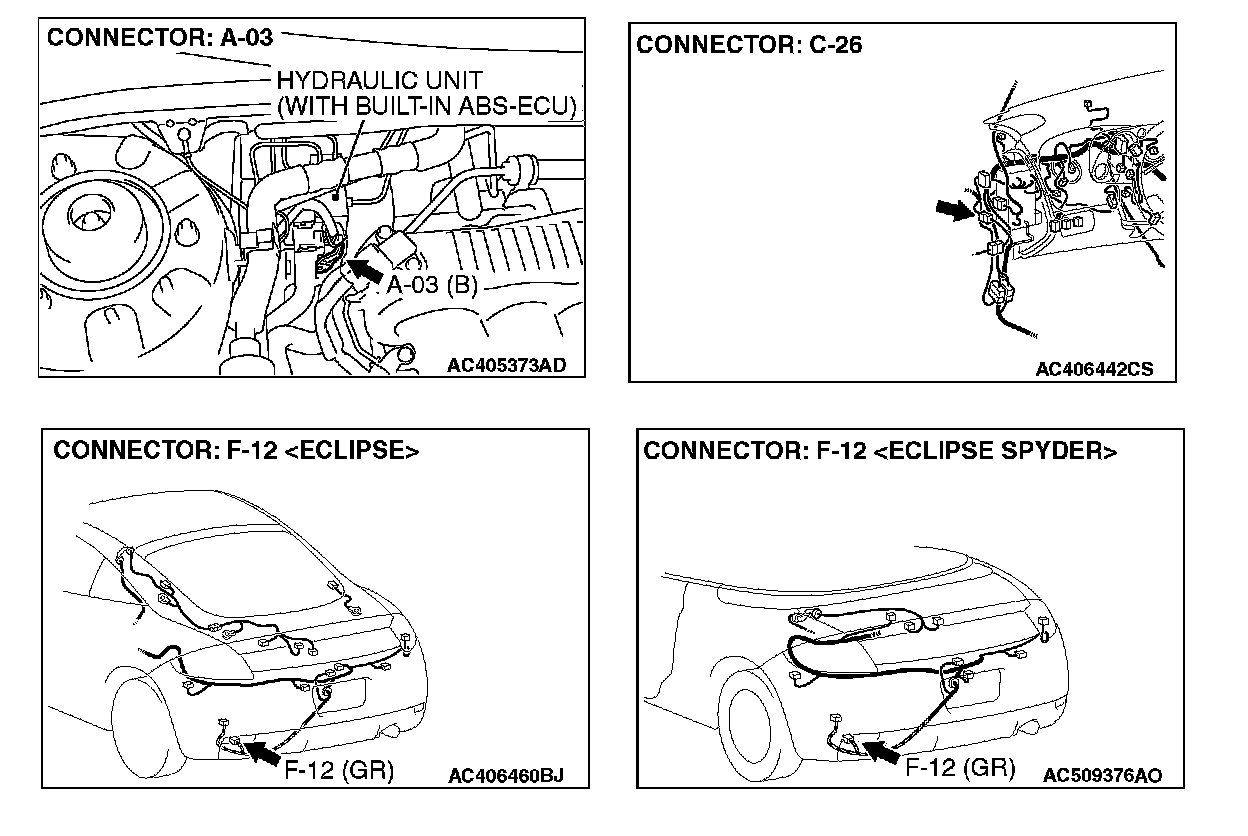 CONNECTOR: A-03

HYDRAULIC UNIT (WITH BUILT-IN ABS-ECU)

A-03 (B)

AC405373AD

CONNECTOR: C-26

AC406442CS

CONNECTOR: F-12 <ECLIPSE>

F-12 (GR)

AC406460BJ

CONNECTOR: F-12 <ECLIPSE SPYDER>

F-12 (GR)

AC509376AO