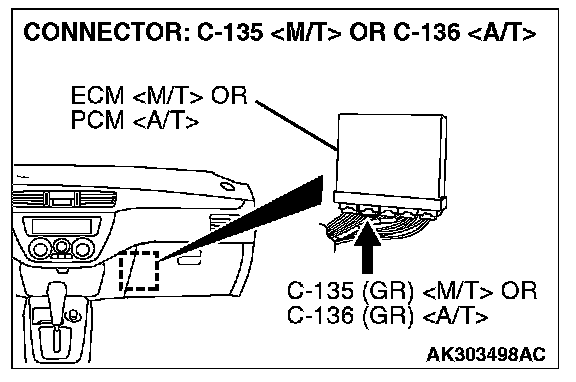 CONNECTOR: C-135 <M/T> OR C-136 <A/T>

ECM <M/T> OR
PCM <A/T>

C-135 (GR) <M/T> OR
C-136 (GR) <A/T>

AK303498AC