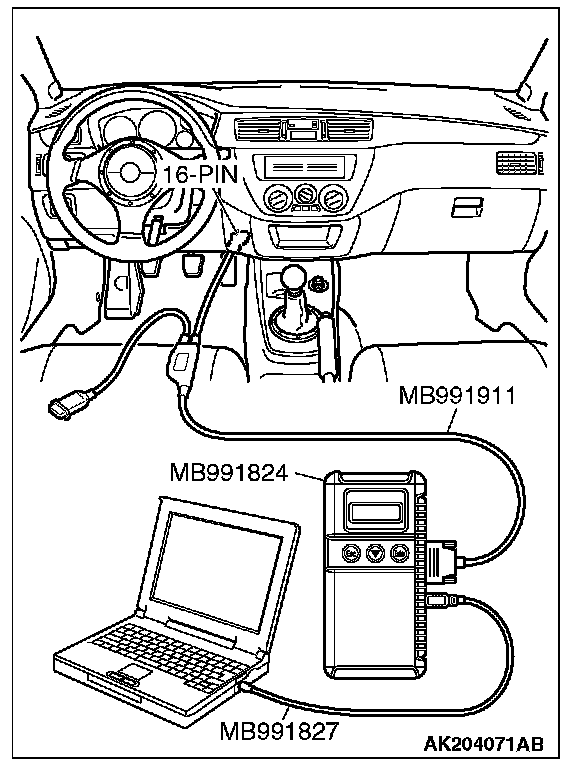 16-PIN

MB991911

MB991824

MB991827

AK204071AB