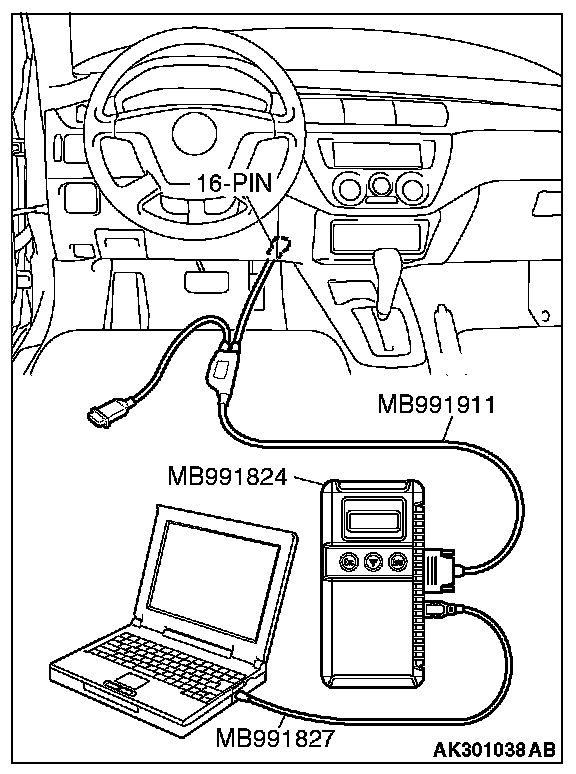 16-PIN

MB991911

MB991824

MB991827

AK301038 AB