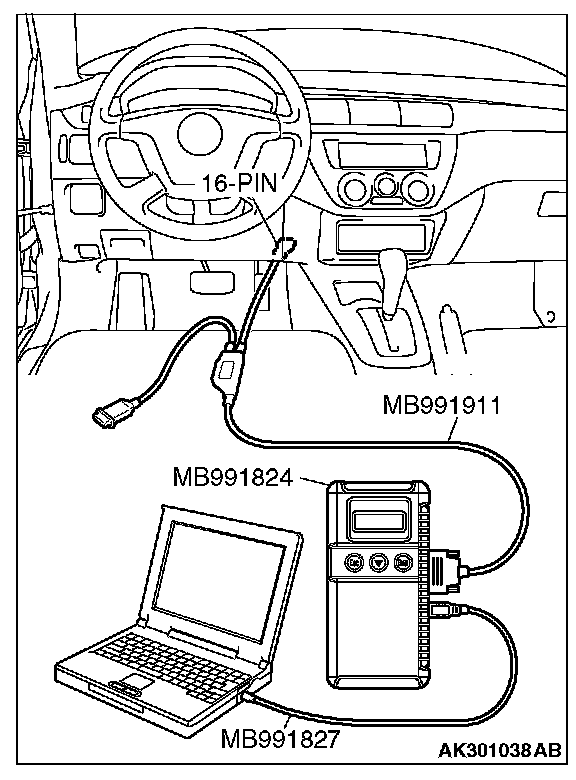 16-PIN
MB991911
MB991824
MB991827
AK301038AB