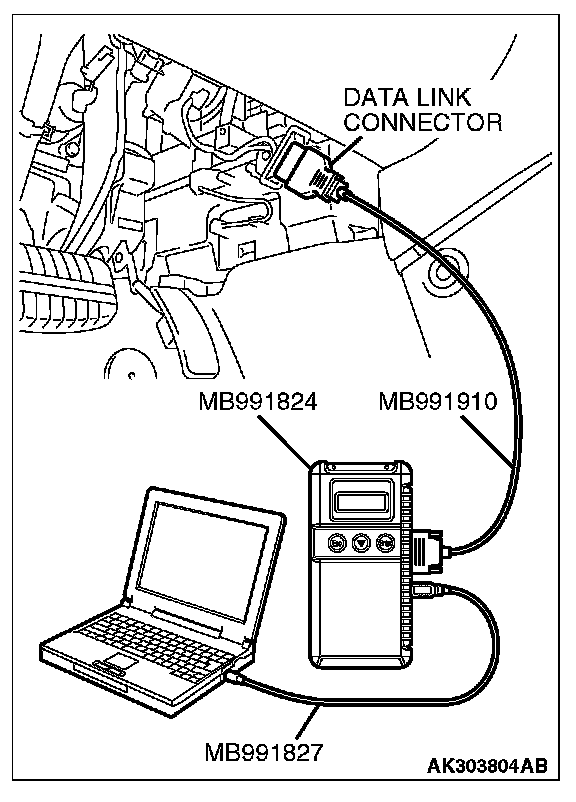 DATA LINK CONNECTOR

MB991824

MB991910

MB991827

AK303804AB