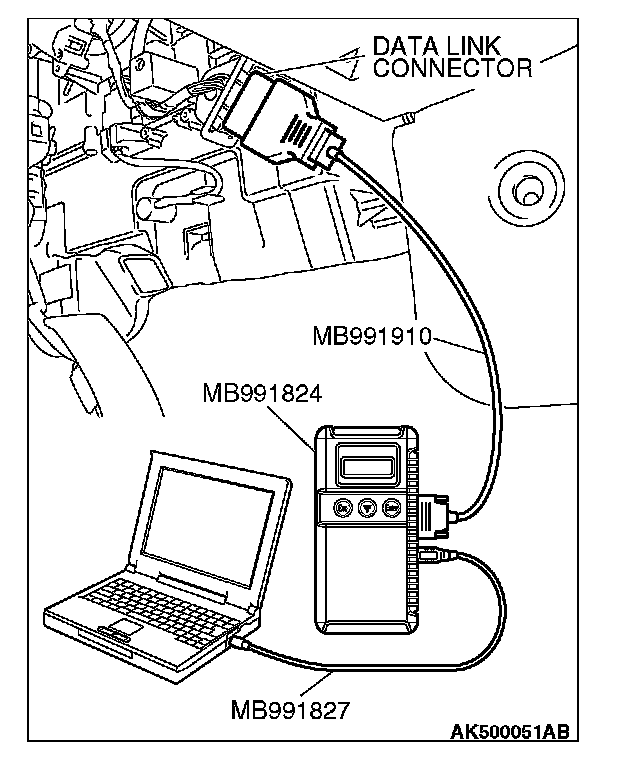 DATA LINK CONNECTOR

MB991910

MB991824

MB991827

AK500051AB