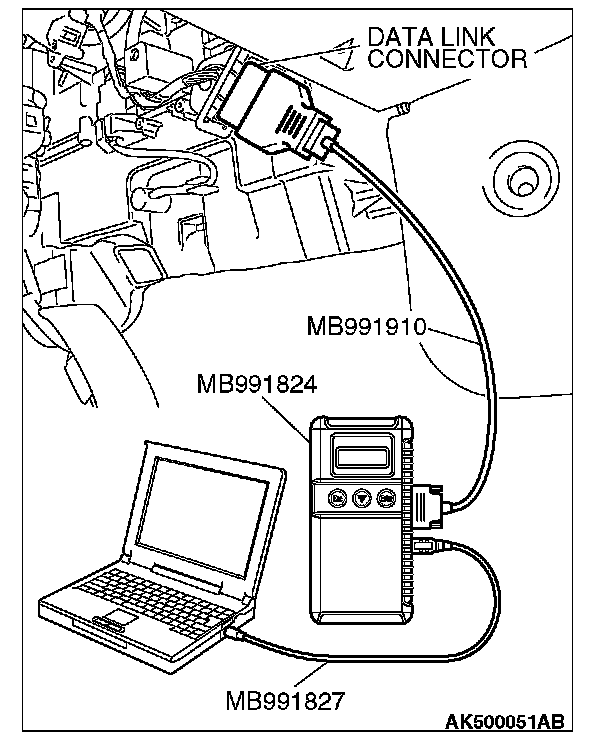 DATA LINK CONNECTOR

MB991910

MB991824

MB991827

AK500051AB