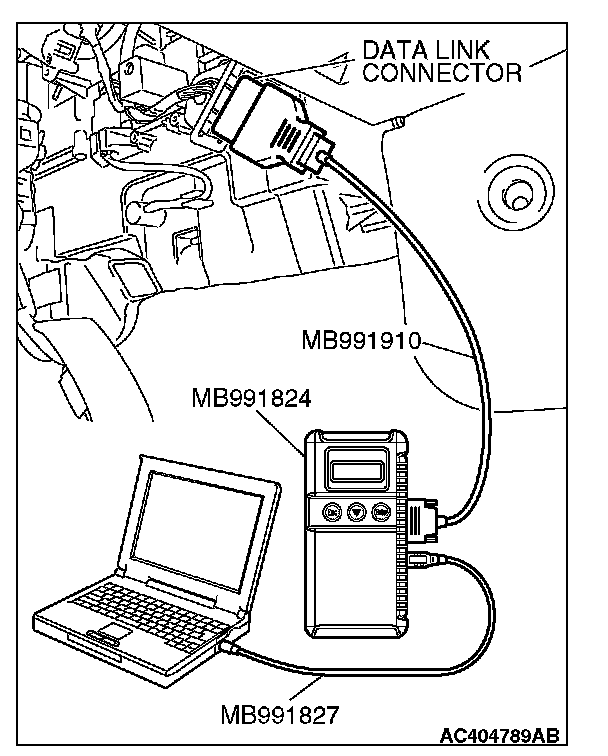 DATA LINK CONNECTOR

MB991910

MB991824

MB991827

AC404789AB