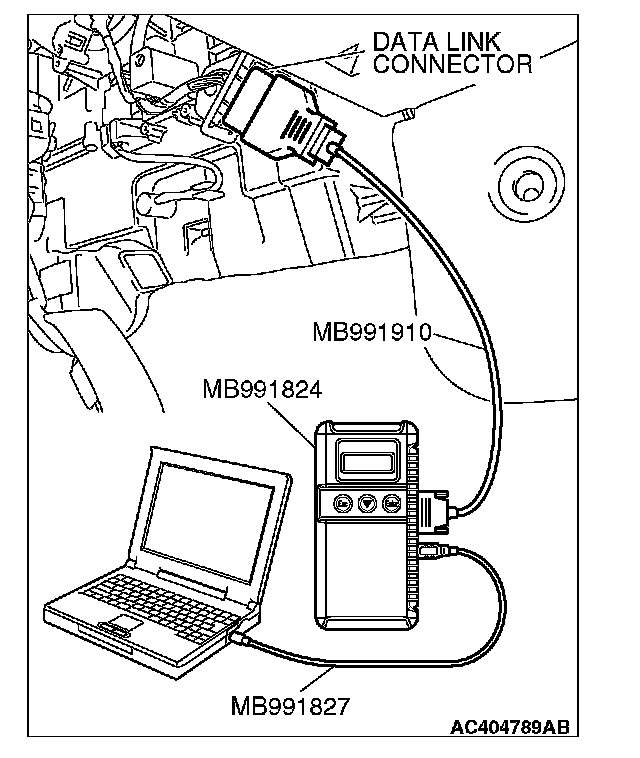 DATA LINK CONNECTOR

MB991910

MB991824

MB991827

AC404789AB