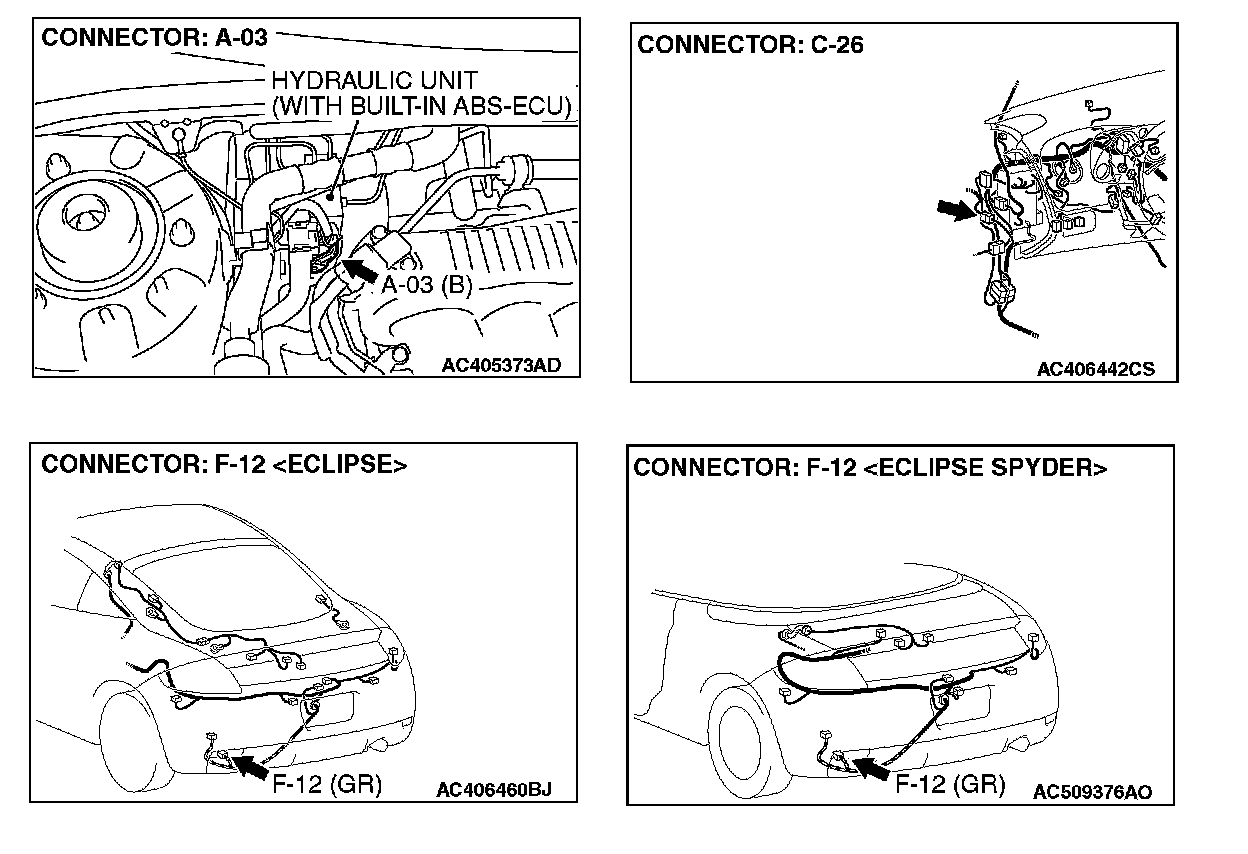 CONNECTOR: A-03

HYDRAULIC UNIT (WITH BUILT-IN ABS-ECU)

A-03 (B)

AC405373AD

CONNECTOR: C-26

AC406442CS

CONNECTOR: F-12 <ECLIPSE>

F-12 (GR)

AC406460BJ

CONNECTOR: F-12 <ECLIPSE SPYDER>

F-12 (GR)

AC509376AO