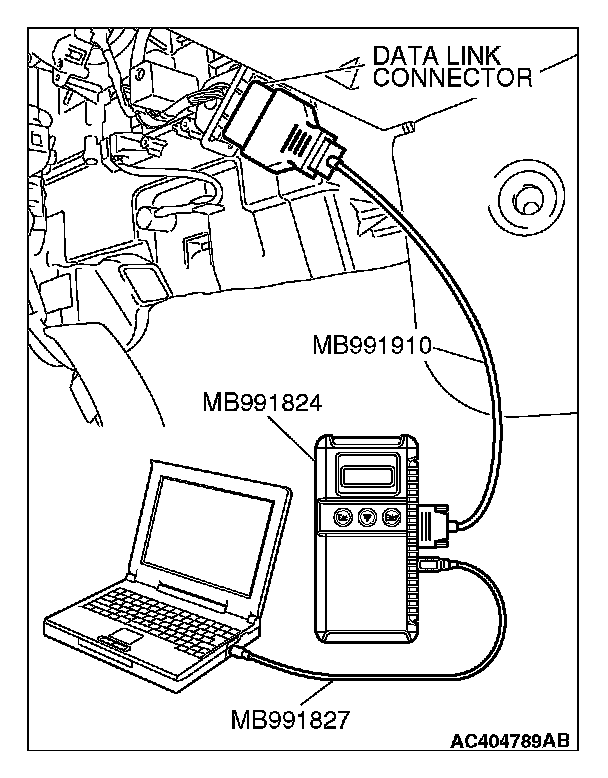 DATA LINK CONNECTOR

MB991910

MB991824

MB991827

AC404789AB