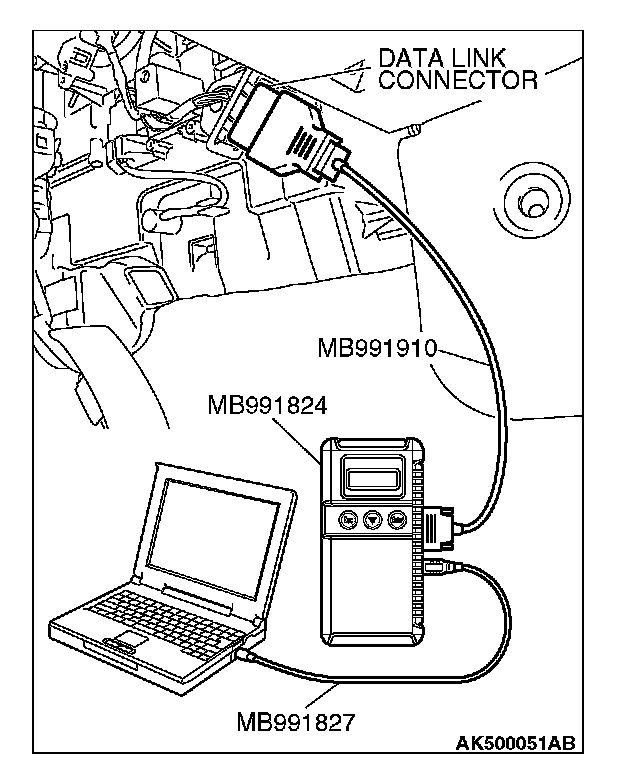 DATA LINK CONNECTOR

MB991910

MB991824

MB991827

AK500051AB