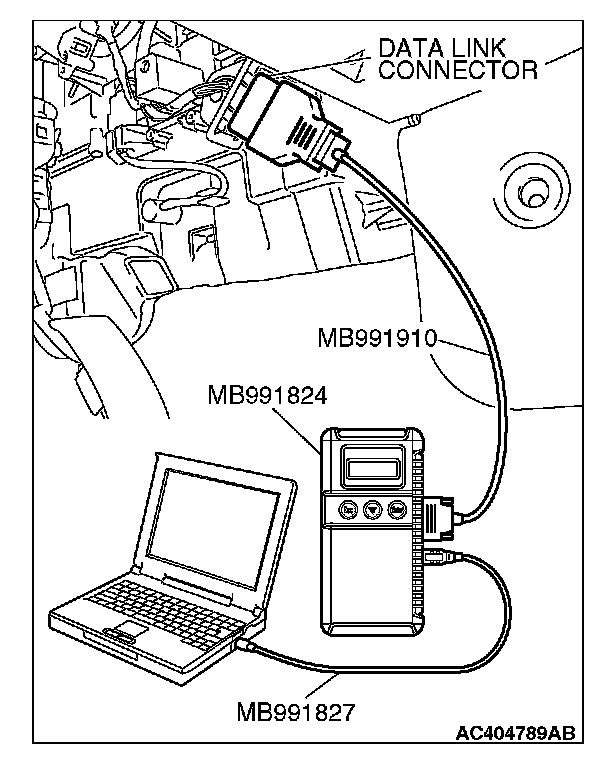 DATA LINK CONNECTOR

MB991910

MB991824

MB991827

AC404789AB