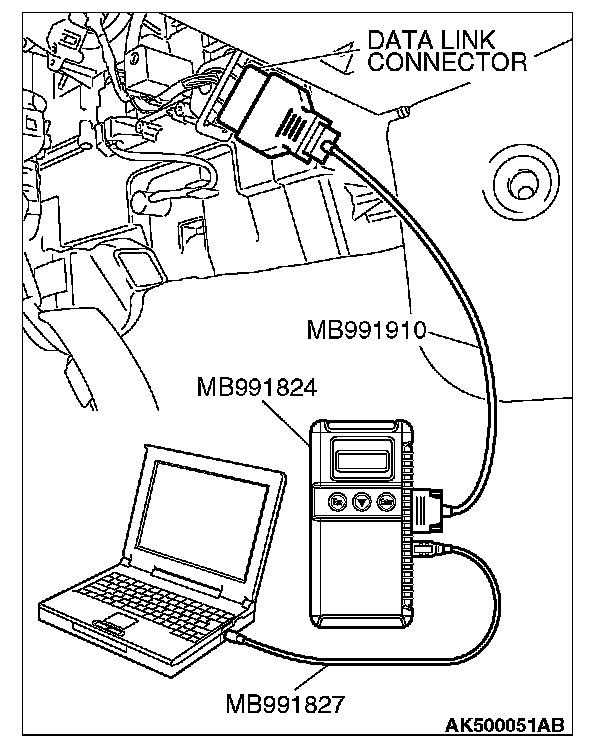 DATA LINK CONNECTOR

MB991910

MB991824

MB991827

AK500051AB