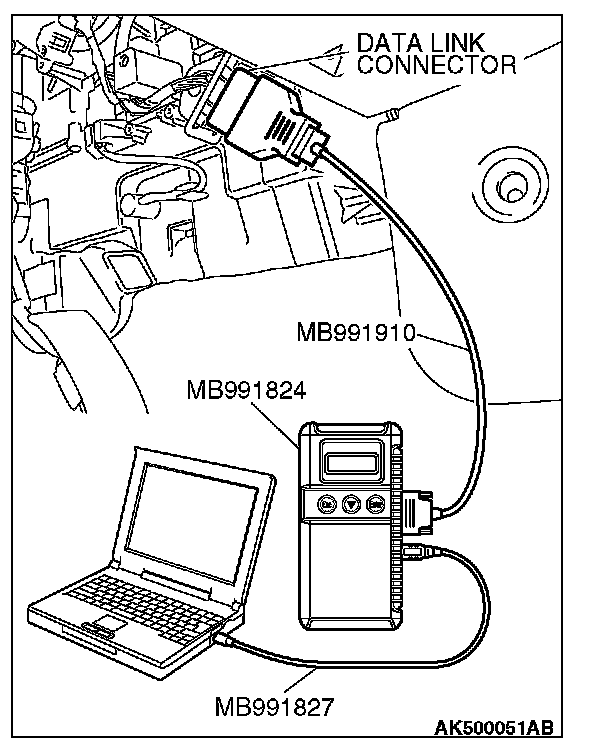 DATA LINK CONNECTOR

MB991910

MB991824

MB991827

AK500051AB