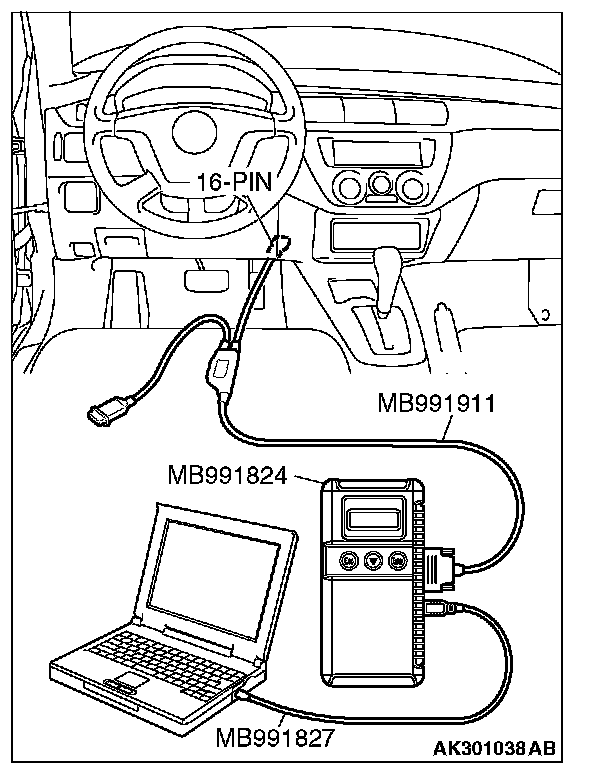 16-PIN

MB991911

MB991824

MB991827

AK301038 AB