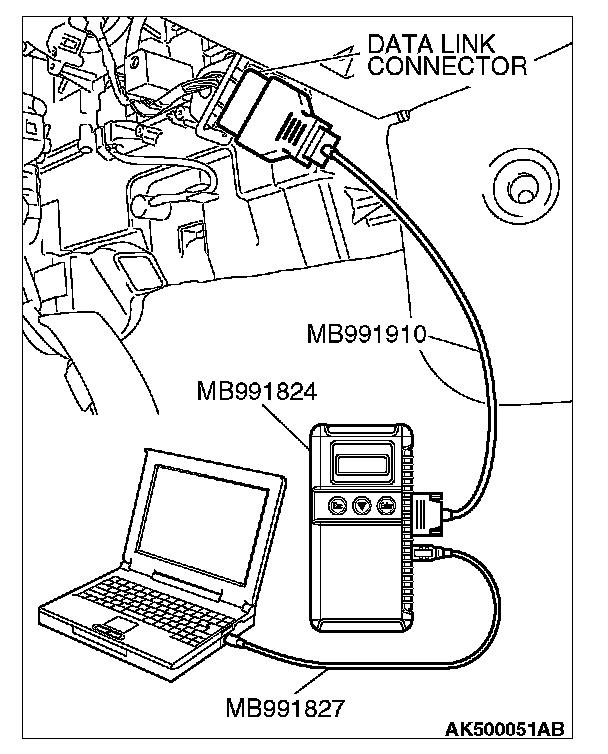 DATA LINK CONNECTOR

MB991910

MB991824

MB991827

AK500051AB