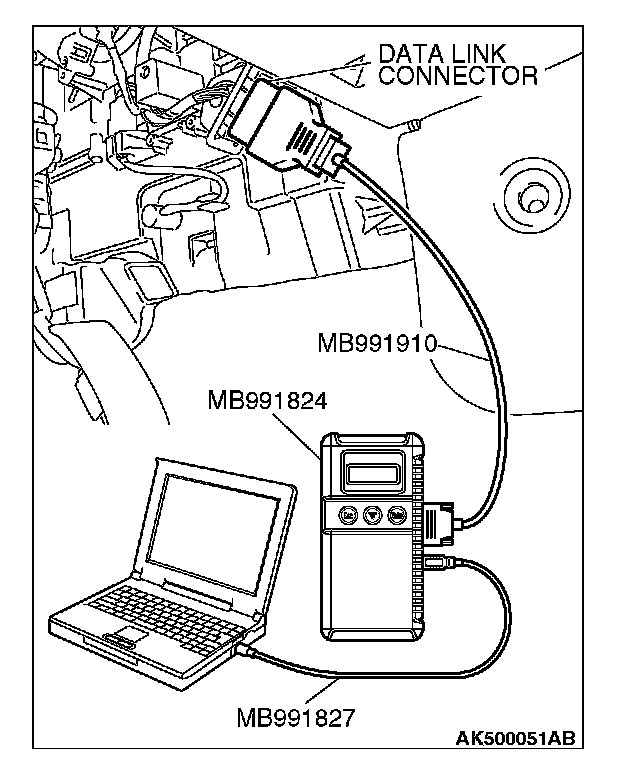 DATA LINK CONNECTOR

MB991910

MB991824

MB991827

AK500051AB