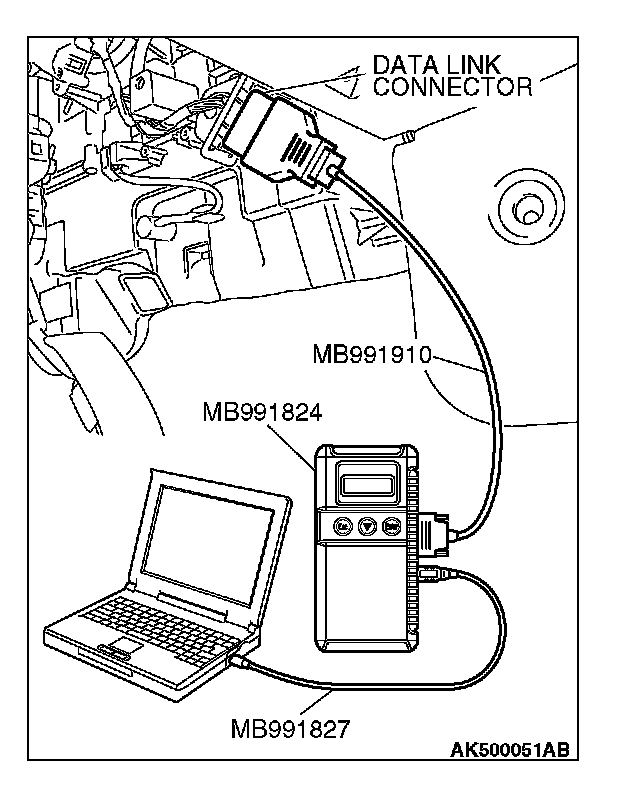 DATA LINK CONNECTOR

MB991910

MB991824

MB991827

AK500051AB