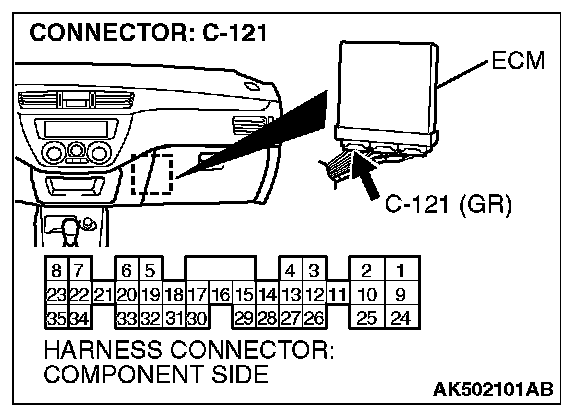 CONNECTOR: C-121

ECM

C-121 (GR)

8 7 6 5 4 3 2 1
23 22 21 20 19 18 17 16 15 14 13 12 11 10 9
35 34 33 32 31 30 29 28 27 26 25 24

HARNESS CONNECTOR: COMPONENT SIDE

AK502101AB