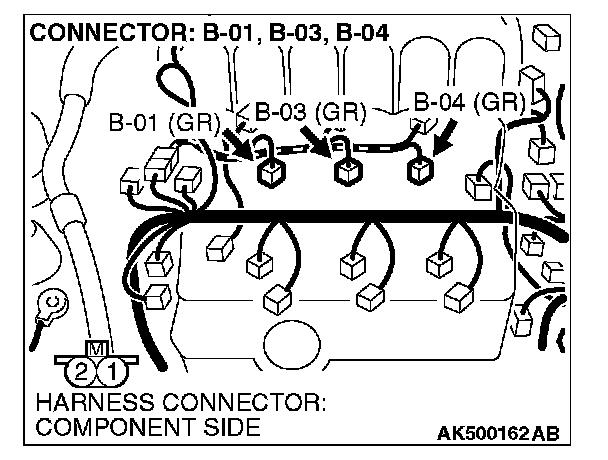 CONNECTOR: B-01, B-03, B-04

B-01 (GR)
B-03 (GR)
B-04 (GR)

M
2 1

HARNESS CONNECTOR:
COMPONENT SIDE

AK500162AB