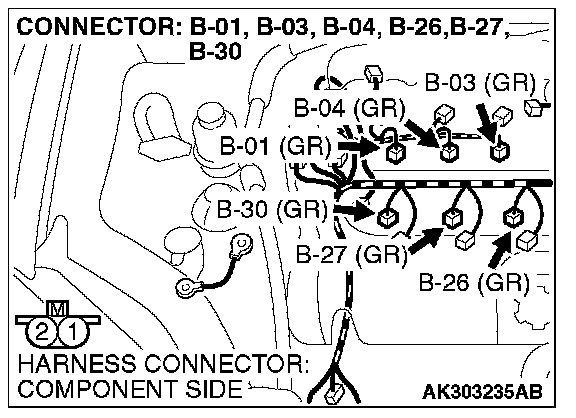 CONNECTOR: B-01, B-03, B-04, B-26,B-27, B-30

B-03 (GR)

B-04 (GR)

B-01 (GR)

B-30 (GR)

B-27 (GR)

B-26 (GR)

M

2 1

HARNESS CONNECTOR: COMPONENT SIDE

AK303235AB