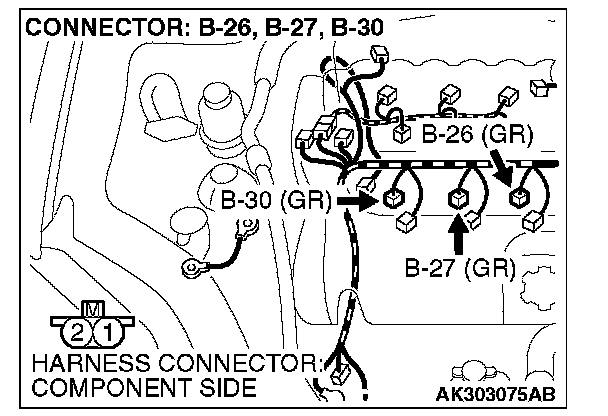 CONNECTOR: B-26, B-27, B-30

B-26 (GR)

B-30 (GR)

B-27 (GR)

M

2 1

HARNESS CONNECTOR: COMPONENT SIDE

AK303075AB