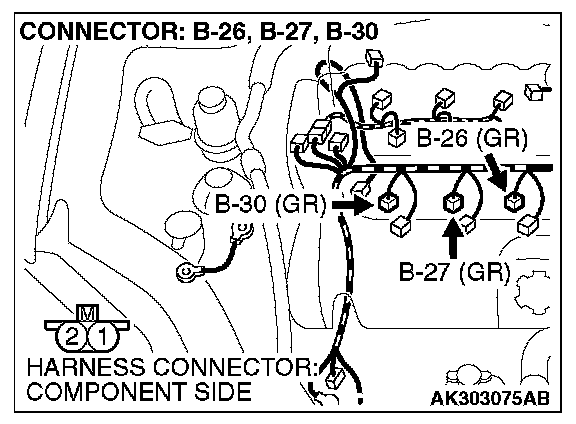 CONNECTOR: B-26, B-27, B-30

B-26 (GR)

B-30 (GR)

B-27 (GR)

M
2 1

HARNESS CONNECTOR:
COMPONENT SIDE

AK303075AB