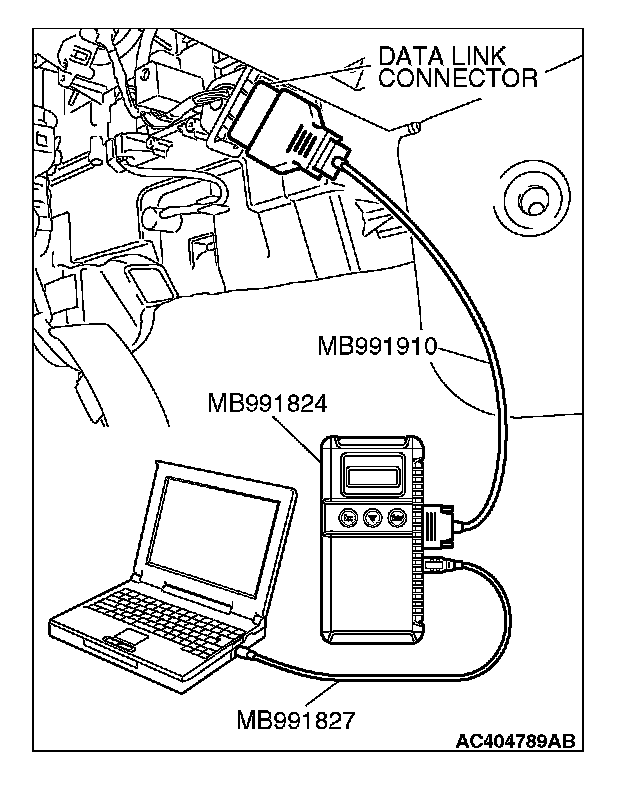 DATA LINK CONNECTOR

MB991910

MB991824

MB991827

AC404789AB