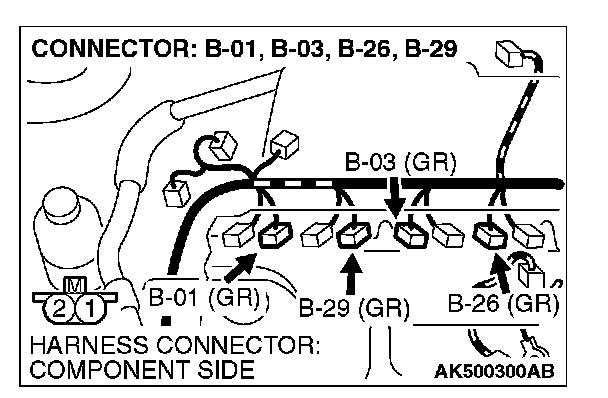 CONNECTOR: B-01, B-03, B-26, B-29

B-03 (GR)

M
2 1

B-01 (GR)

B-29 (GR)

B-26 (GR)

HARNESS CONNECTOR:
COMPONENT SIDE

AK500300AB