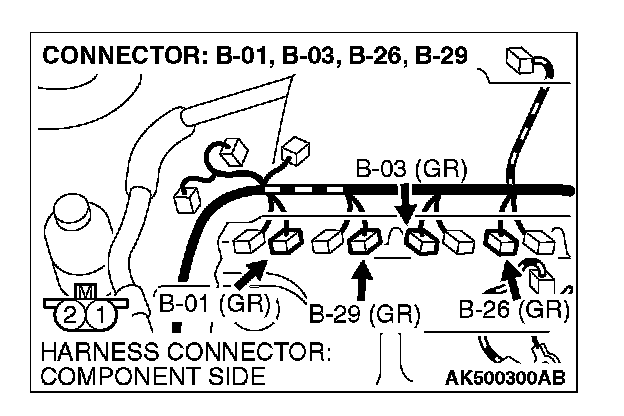 CONNECTOR: B-01, B-03, B-26, B-29

B-03 (GR)

M
2 1

B-01 (GR)

B-29 (GR)

B-26 (GR)

HARNESS CONNECTOR:
COMPONENT SIDE

AK500300AB