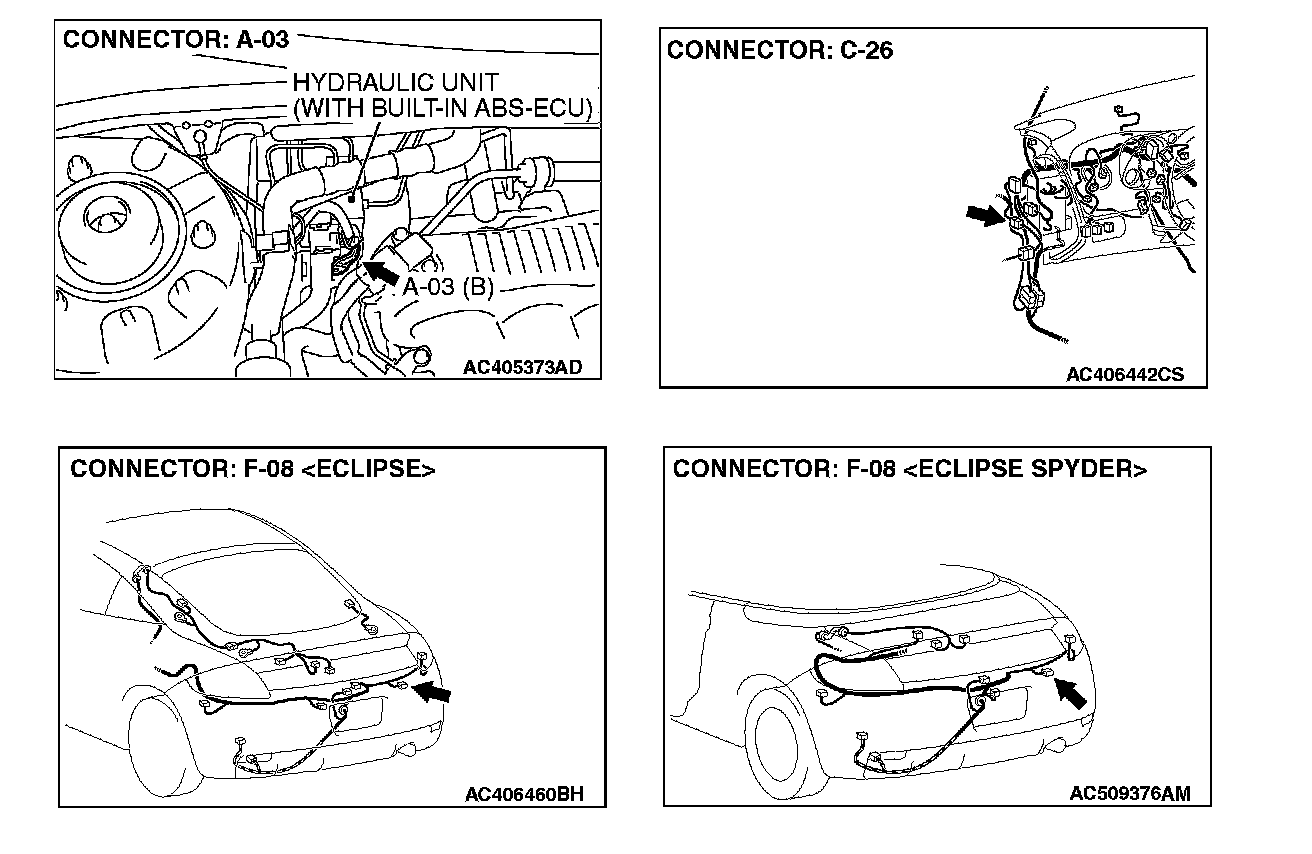 CONNECTOR: A-03

HYDRAULIC UNIT
(WITH BUILT-IN ABS-ECU)

A-03 (B)

AC405373AD

CONNECTOR: C-26

AC406442CS

CONNECTOR: F-08 <ECLIPSE>

AC406460BH

CONNECTOR: F-08 <ECLIPSE SPYDER>

AC509376AM