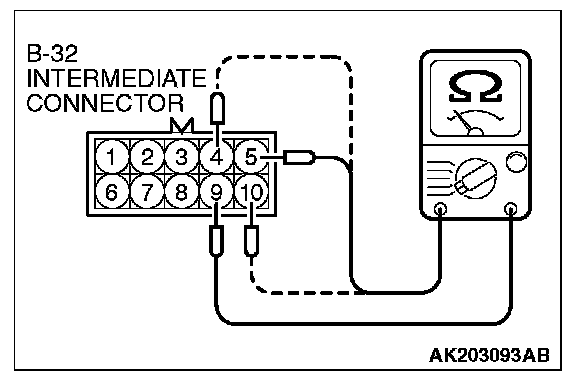 B-32
INTERMEDIATE
CONNECTOR

1 2 3 4 5
6 7 8 9 10

Ω

AK203093AB