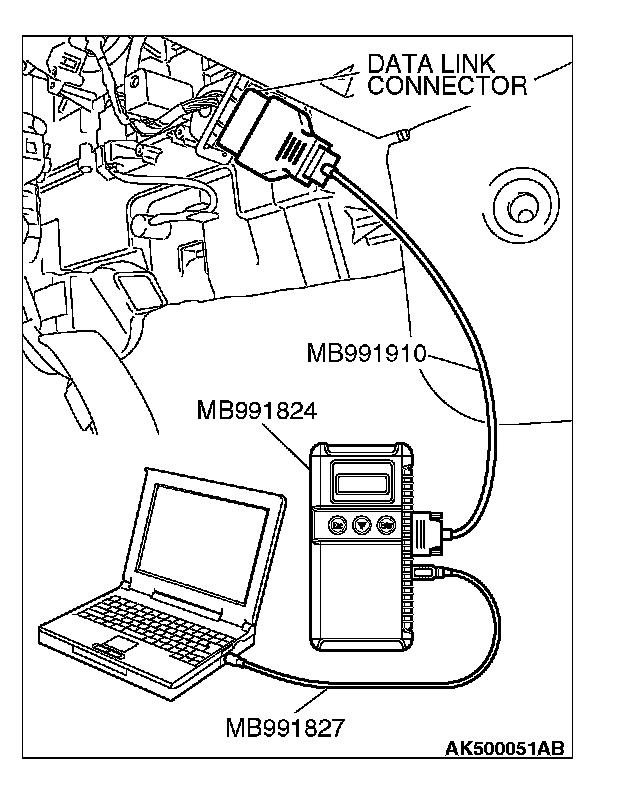 DATA LINK CONNECTOR

MB991910

MB991824

MB991827

AK500051AB