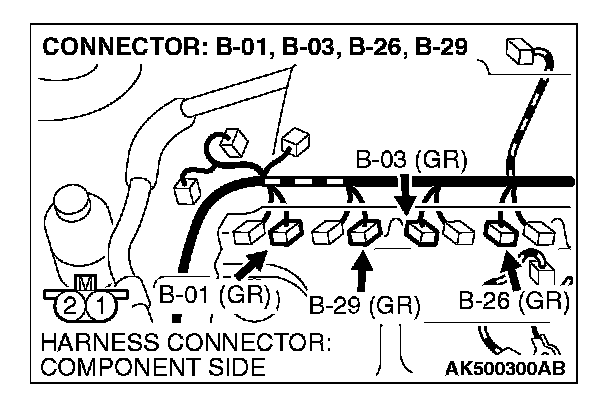 CONNECTOR: B-01, B-03, B-26, B-29

B-03 (GR)

M
2 1

B-01 (GR)

B-29 (GR)

B-26 (GR)

HARNESS CONNECTOR: COMPONENT SIDE

AK500300AB