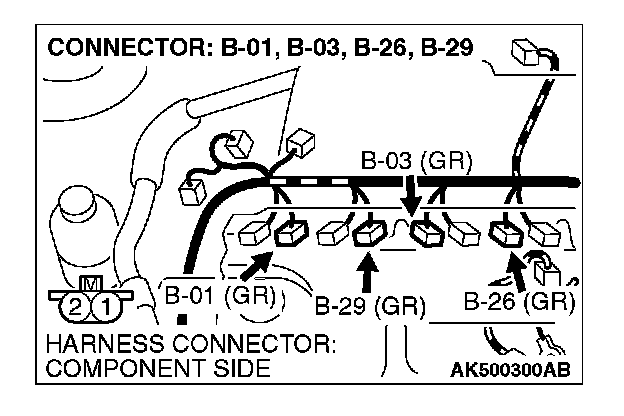 CONNECTOR: B-01, B-03, B-26, B-29

B-03 (GR)

M

2 1

B-01 (GR)

B-29 (GR)

B-26 (GR)

HARNESS CONNECTOR: COMPONENT SIDE

AK500300AB