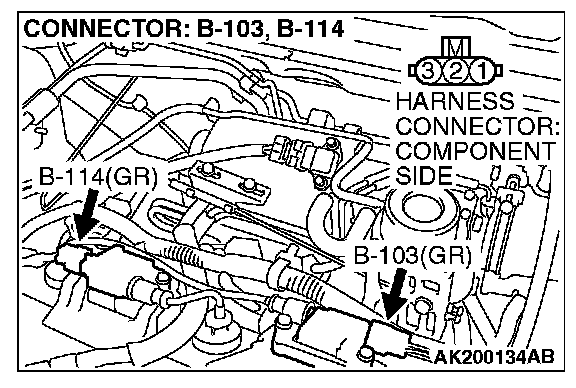 CONNECTOR: B-103, B-114

M
3 2 1

HARNESS CONNECTOR: COMPONENT SIDE

B-114(GR)

B-103(GR)

AK200134AB