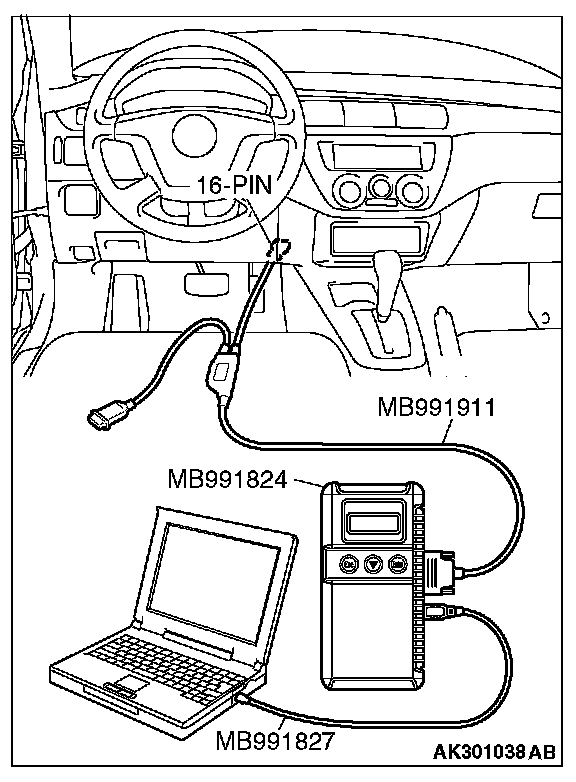 16-PIN

MB991911

MB991824

MB991827

AK301038 AB