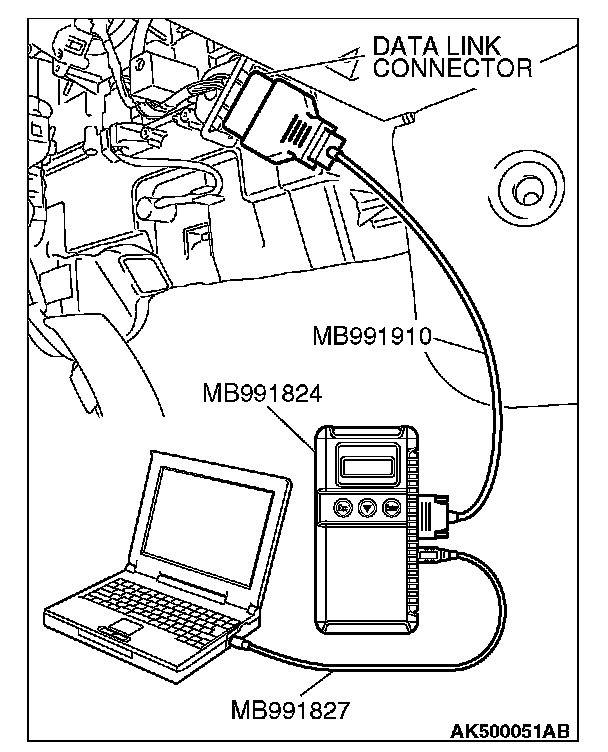 DATA LINK CONNECTOR

MB991910

MB991824

MB991827

AK500051AB