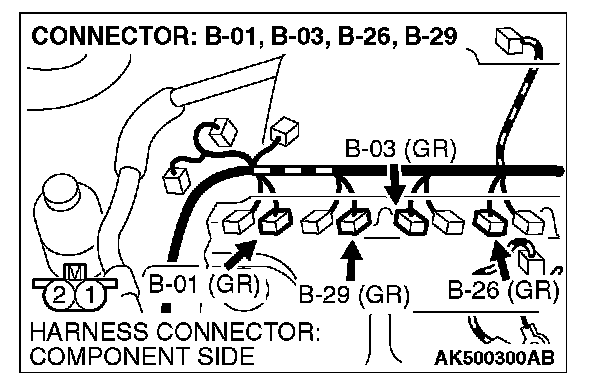 CONNECTOR: B-01, B-03, B-26, B-29

B-03 (GR)

M
2 1

B-01 (GR)

B-29 (GR)

B-26 (GR)

HARNESS CONNECTOR:
COMPONENT SIDE

AK500300AB