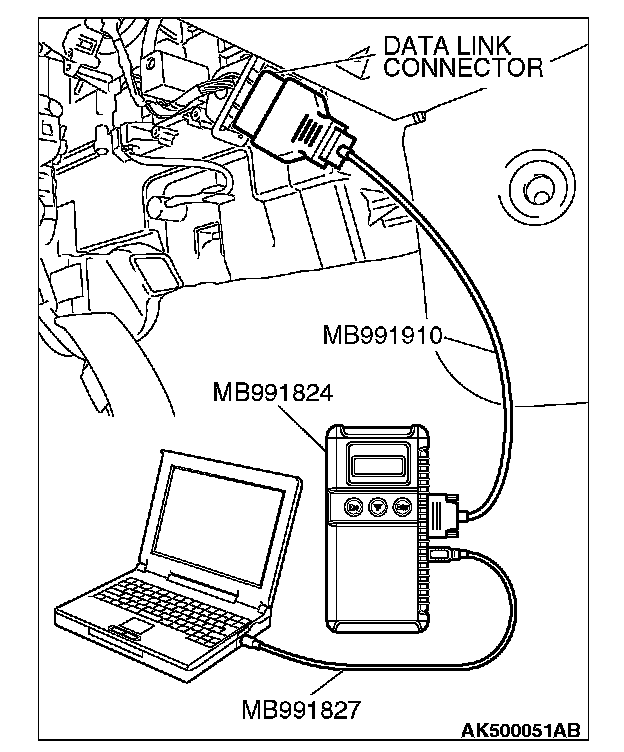 DATA LINK CONNECTOR

MB991910

MB991824

MB991827

AK500051AB