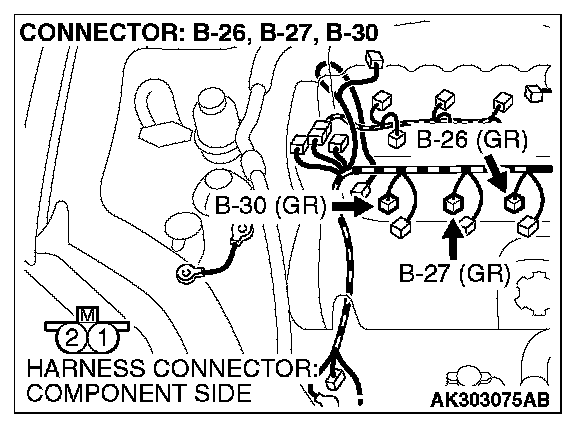 CONNECTOR: B-26, B-27, B-30

B-26 (GR)

B-30 (GR)

B-27 (GR)

M

2 1

HARNESS CONNECTOR: COMPONENT SIDE

AK303075AB