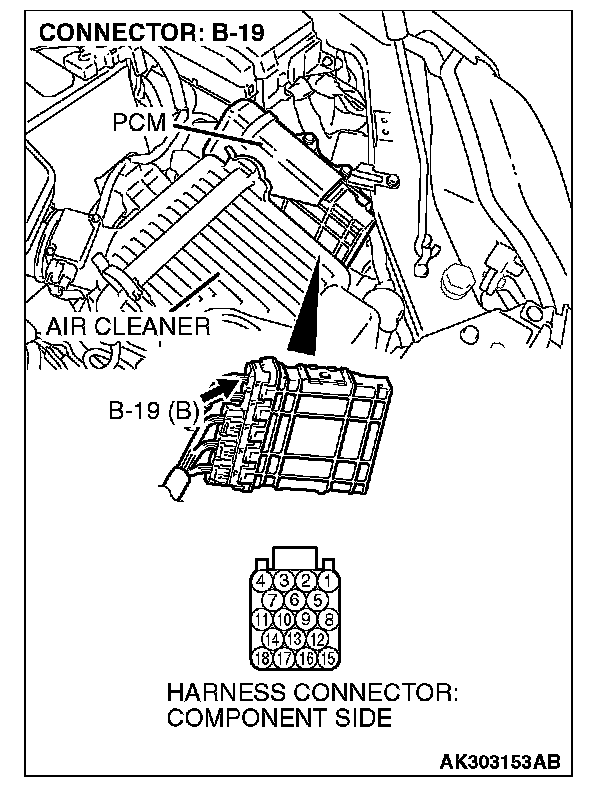 CONNECTOR: B-19

PCM

AIR CLEANER

B-19 (B)

4 3 2 1
7 6 5
11 10 9 8
14 13 12
18 17 16 15

HARNESS CONNECTOR: COMPONENT SIDE

AK303153AB