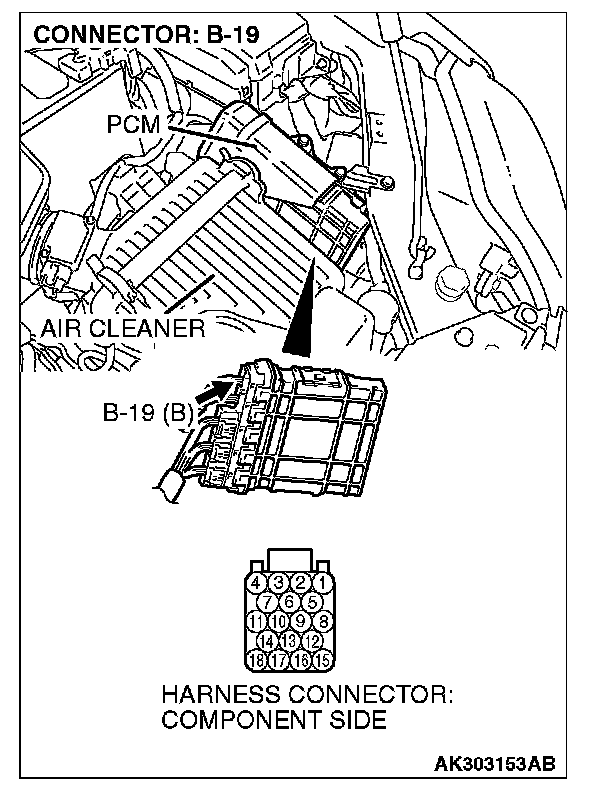 CONNECTOR: B-19

PCM

AIR CLEANER

B-19 (B)

4 3 2 1
7 6 5
11 10 9 8
14 13 12
18 17 16 15

HARNESS CONNECTOR: COMPONENT SIDE

AK303153AB