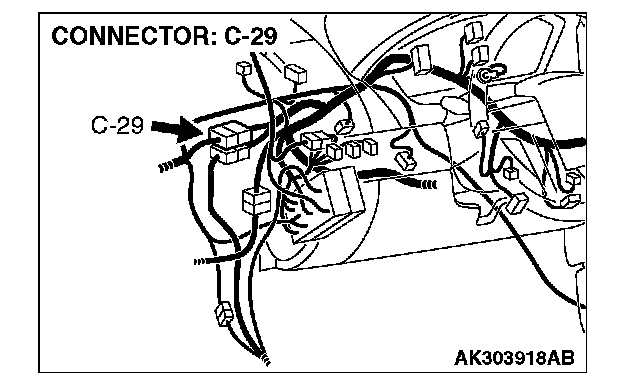 CONNECTOR: C-29

C-29

AK303918AB