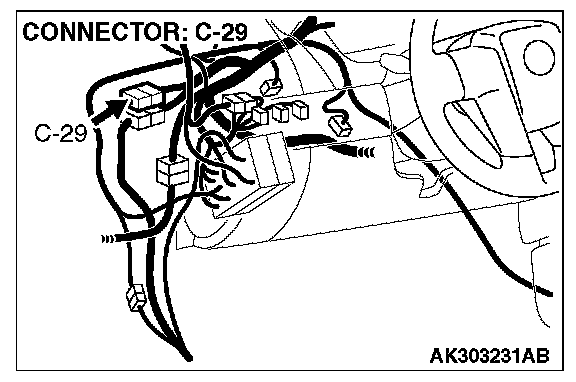 CONNECTOR: C-29

C-29

AK303231AB