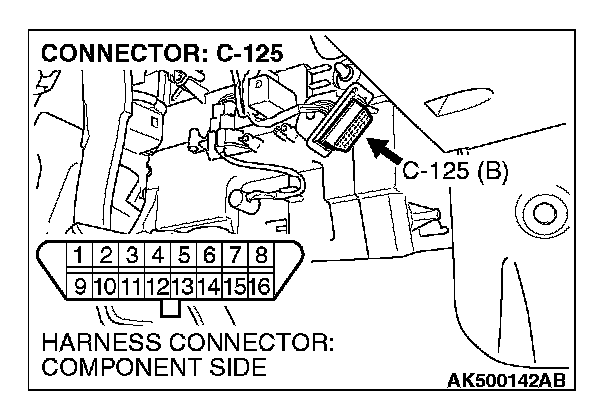 CONNECTOR: C-125

C-125 (B)

| 1 | 2 | 3 | 4 | 5 | 6 | 7 | 8 |
|---|---|---|---|---|---|---|---|
| 9 | 10 | 11 | 12 | 13 | 14 | 15 | 16 |

HARNESS CONNECTOR: COMPONENT SIDE

AK500142AB