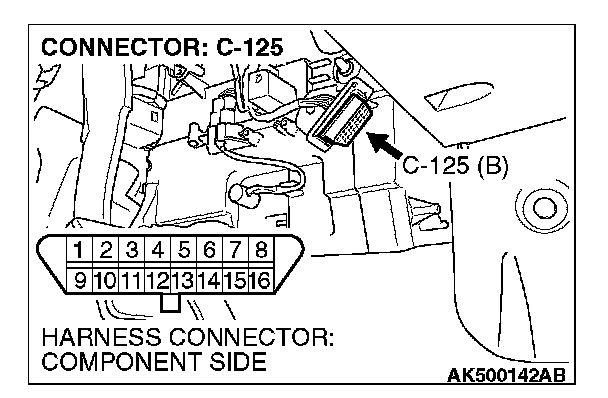 CONNECTOR: C-125

C-125 (B)

| 1 | 2 | 3 | 4 | 5 | 6 | 7 | 8 |
|---|---|---|---|---|---|---|---|
| 9 | 10 | 11 | 12 | 13 | 14 | 15 | 16 |

HARNESS CONNECTOR: COMPONENT SIDE

AK500142AB